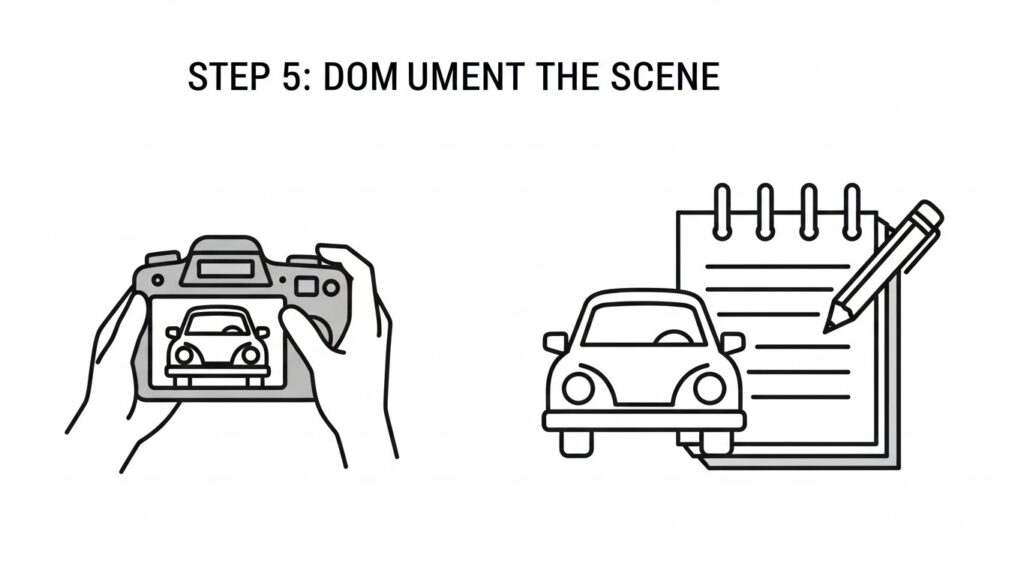 STEP 5: DOM UMENT THE SCENE